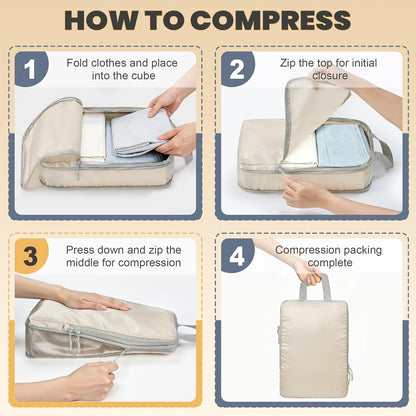 HOW TO COMPRESS

1
Fold clothes and place into the cube

2
Zip the top for initial closure

3
Press down and zip the middle for compression

4
Compression packing complete